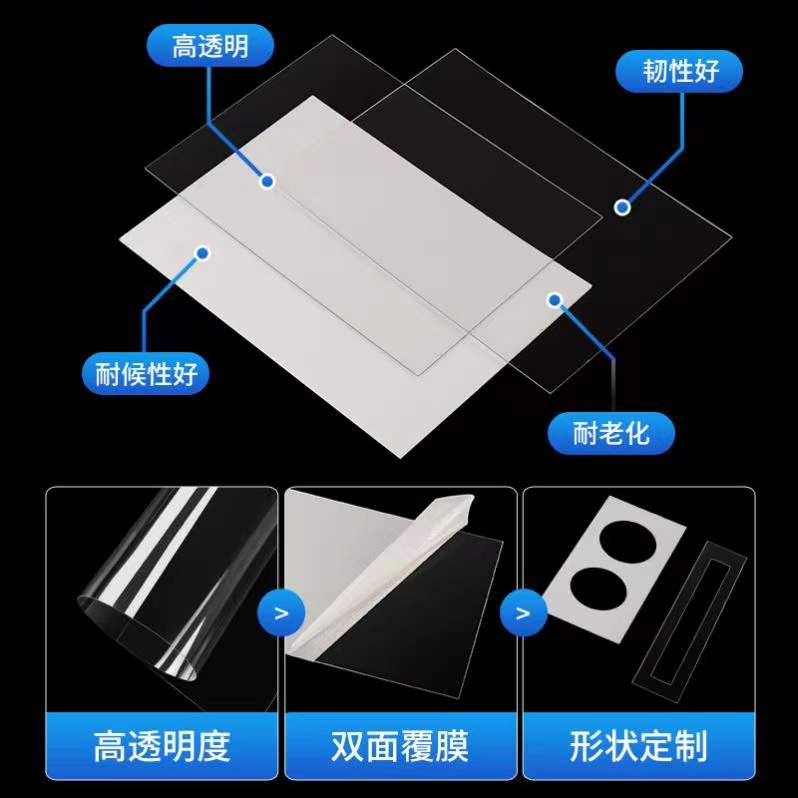 高透明

韧性好

耐候性好

耐老化

>

>

高透明度

双面覆膜

形状定制